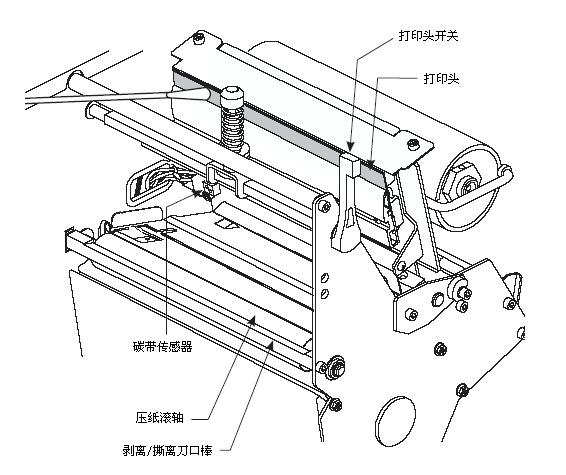 打印头开关

打印头

碳带传感器

压纸滚轴

剥离/撕离刀口棒